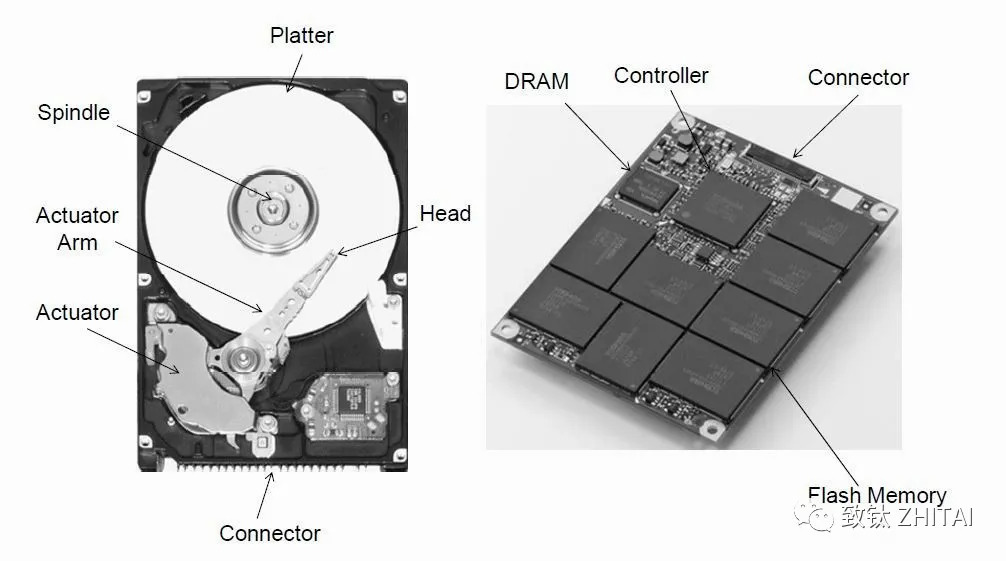 Platter

Spindle

Actuator Arm

Head

Actuator

Connector

DRAM

Controller

Connector

Flash Memory

致钛 ZHITAI